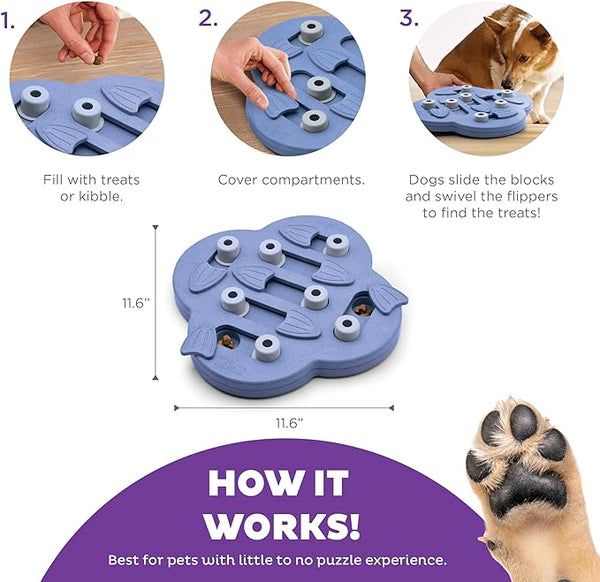 1.

Fill with treats or kibble.

2.

Cover compartments.

3.

Dogs slide the blocks and swivel the flippers to find the treats!

11.6"

11.6"

HOW IT WORKS!

Best for pets with little to no puzzle experience.